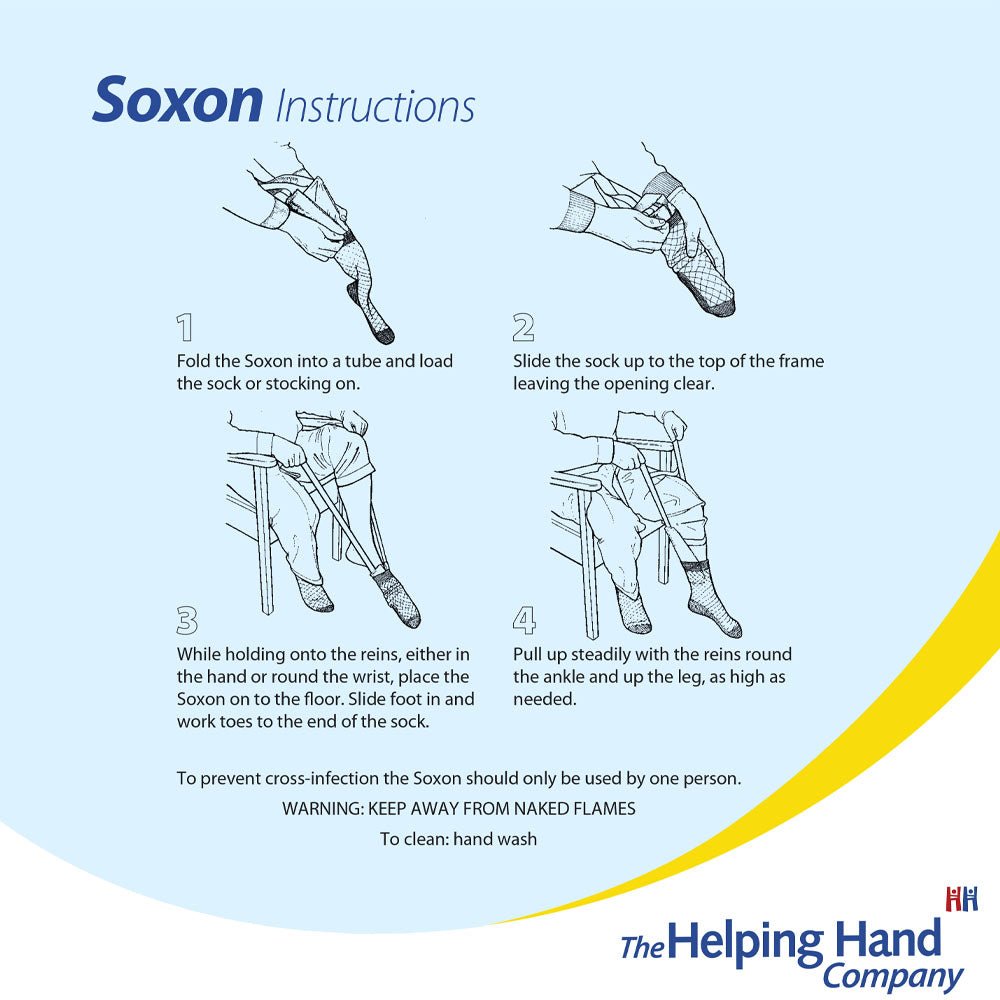 Soxon Instructions

1
Fold the Soxon into a tube and load the sock or stocking on.

2
Slide the sock up to the top of the frame leaving the opening clear.

3
While holding onto the reins, either in the hand or round the wrist, place the Soxon on to the floor. Slide foot in and work toes to the end of the sock.

4
Pull up steadily with the reins round the ankle and up the leg, as high as needed.

To prevent cross-infection the Soxon should only be used by one person.

WARNING: KEEP AWAY FROM NAKED FLAMES

To clean: hand wash

The Helping Hand Company