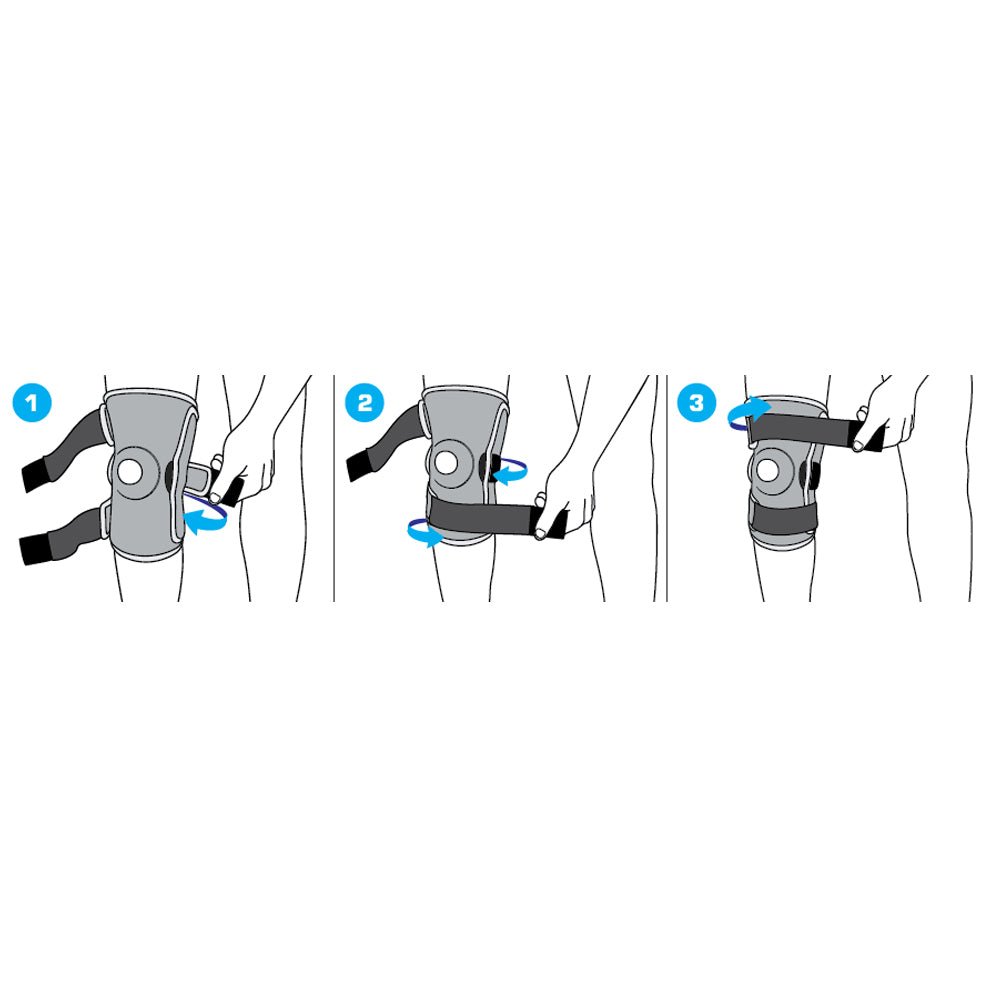 1

2

3