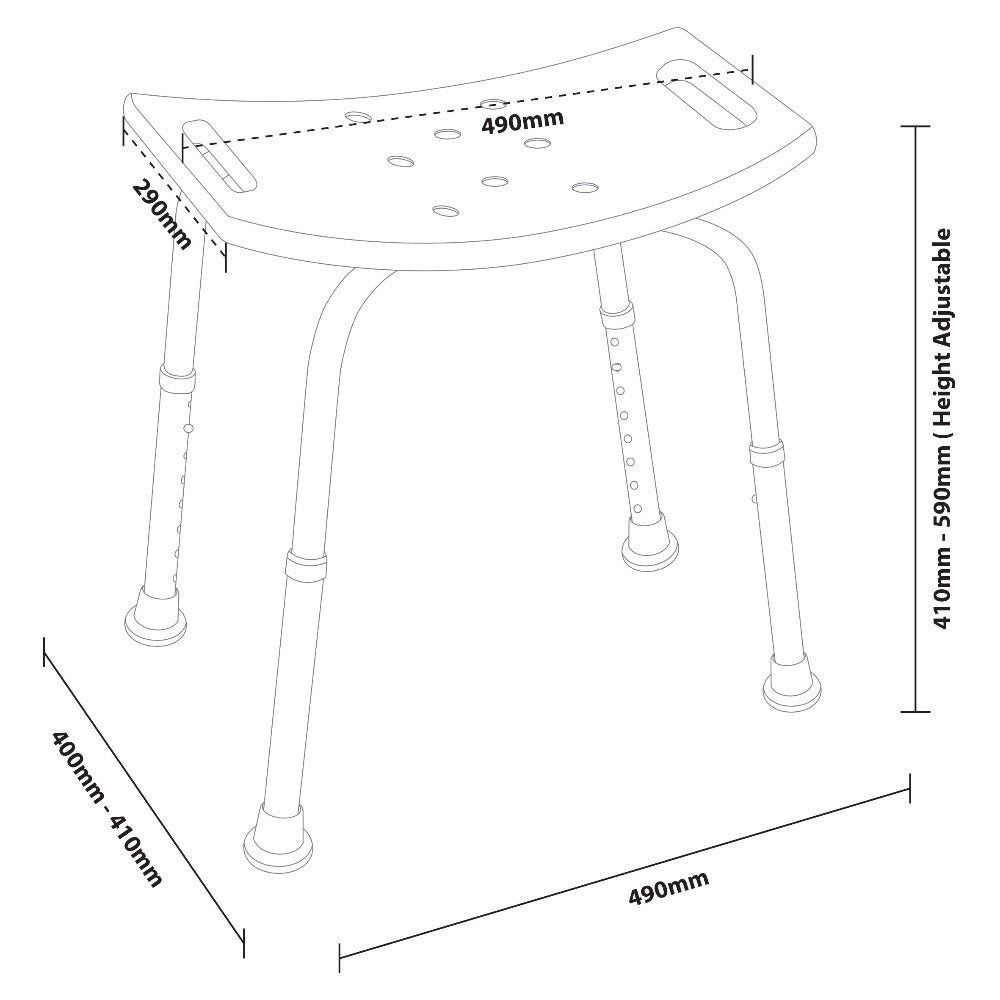 490mm

290mm

410mm - 590mm ( Height Adjustable

400mm - 410mm

490mm