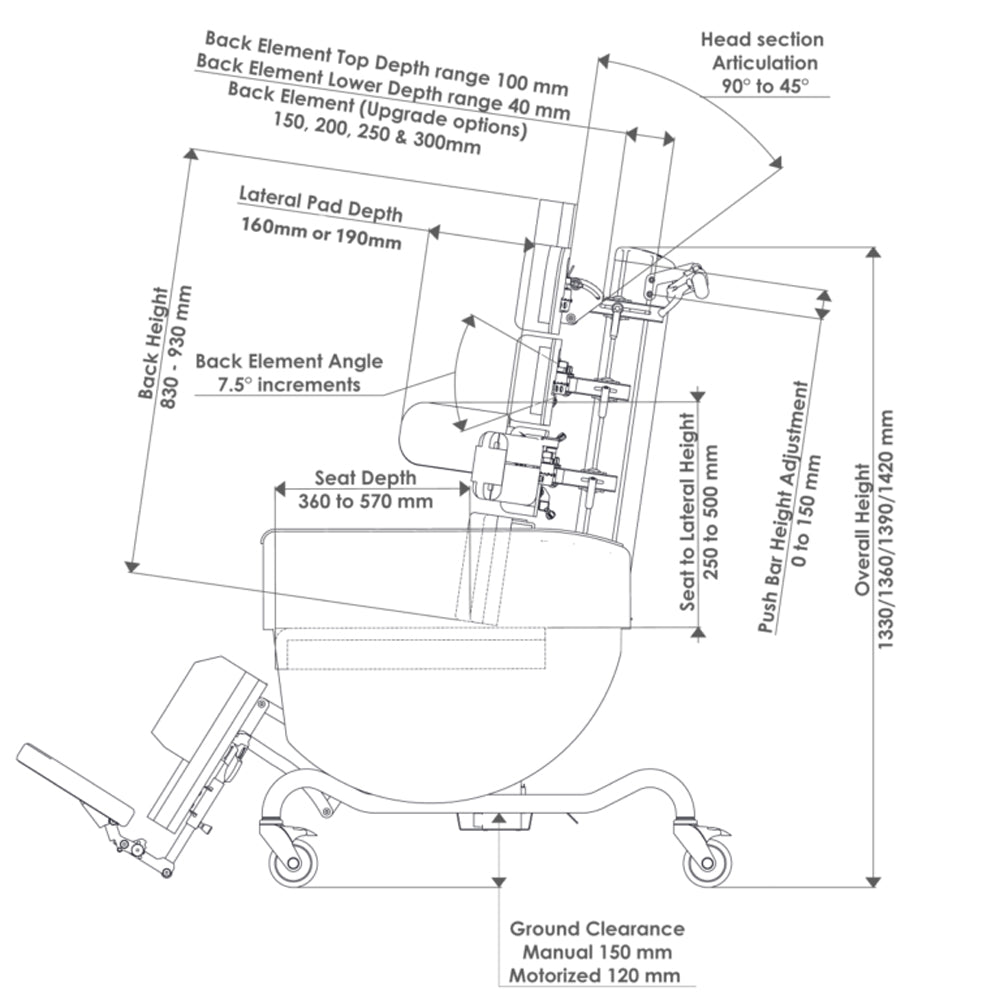 Back Element Top Depth range 100 mm
Back Element Lower Depth range 40 mm
Back Element (Upgrade options)
150, 200, 250 & 300mm

Head section
Articulation
90° to 45°

Lateral Pad Depth
160mm or 190mm

Back Height
830 - 930 mm

Back Element Angle
7.5° increments

Seat Depth
360 to 570 mm

Seat to Lateral Height
250 to 500 mm

Push Bar Height Adjustment
0 to 150 mm

Overall Height
1330/1360/1390/1420 mm

Ground Clearance
Manual 150 mm
Motorized 120 mm